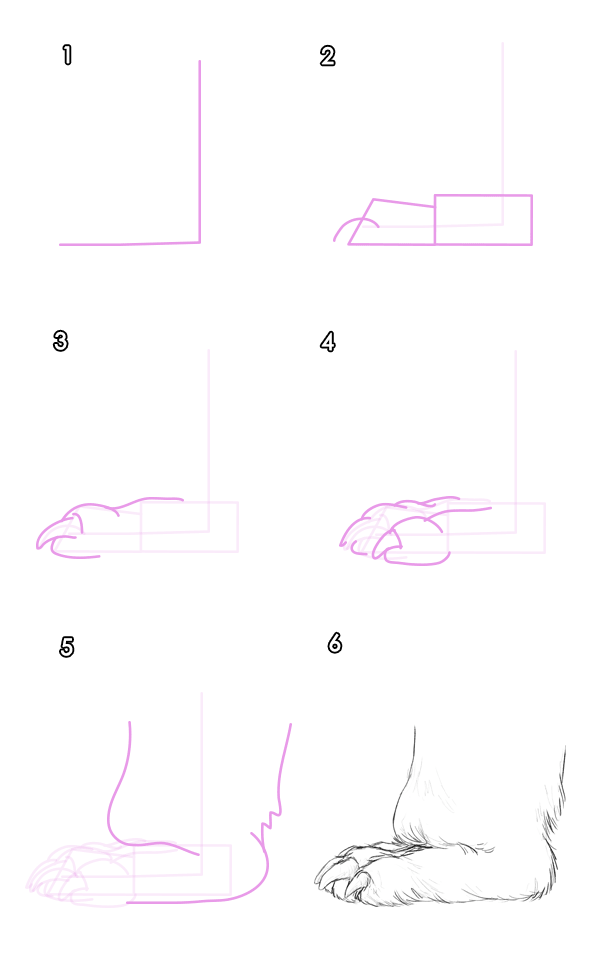 1

2

3

4

5

6