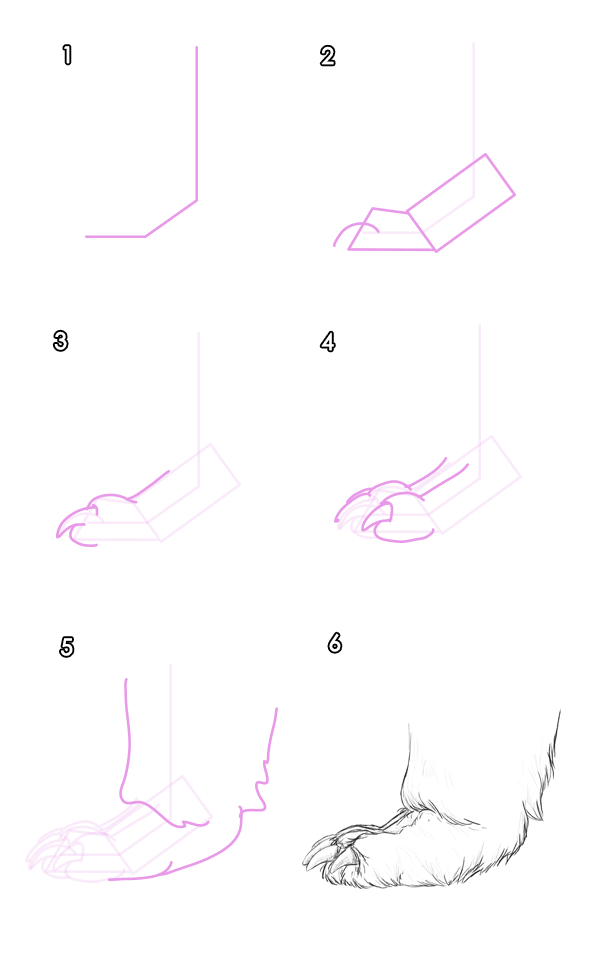 1
2
3
4
5
6