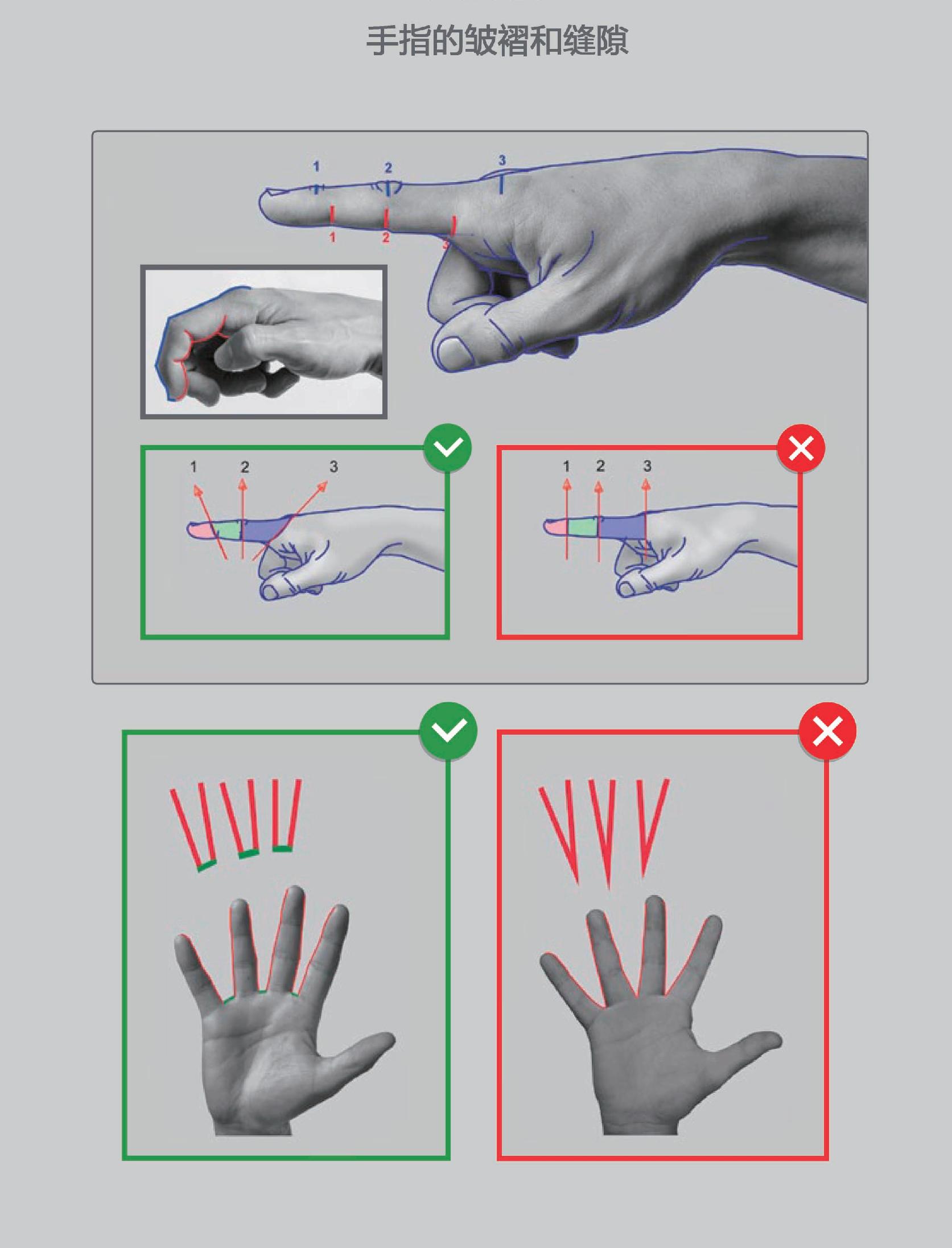 手指的皱褶和缝隙

1 2 3

1 2 3

1 2 3

1 2 3