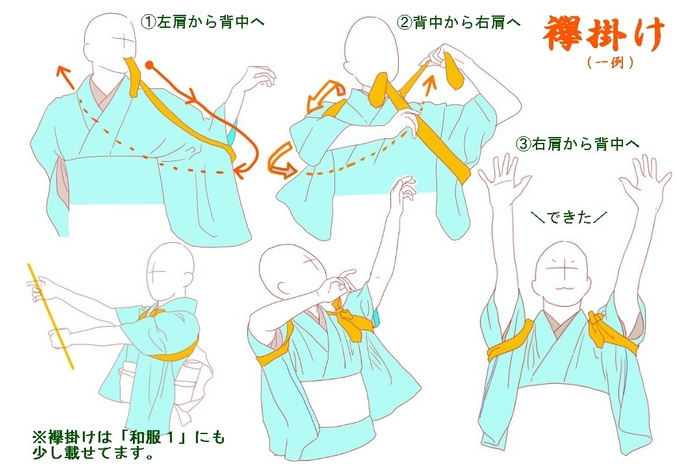 ①左肩から背中へ

②背中から右肩へ

襷掛け
（一例）

③右肩から背中へ

＼できた／

※襷掛けは「和服１」にも少し載せてます。